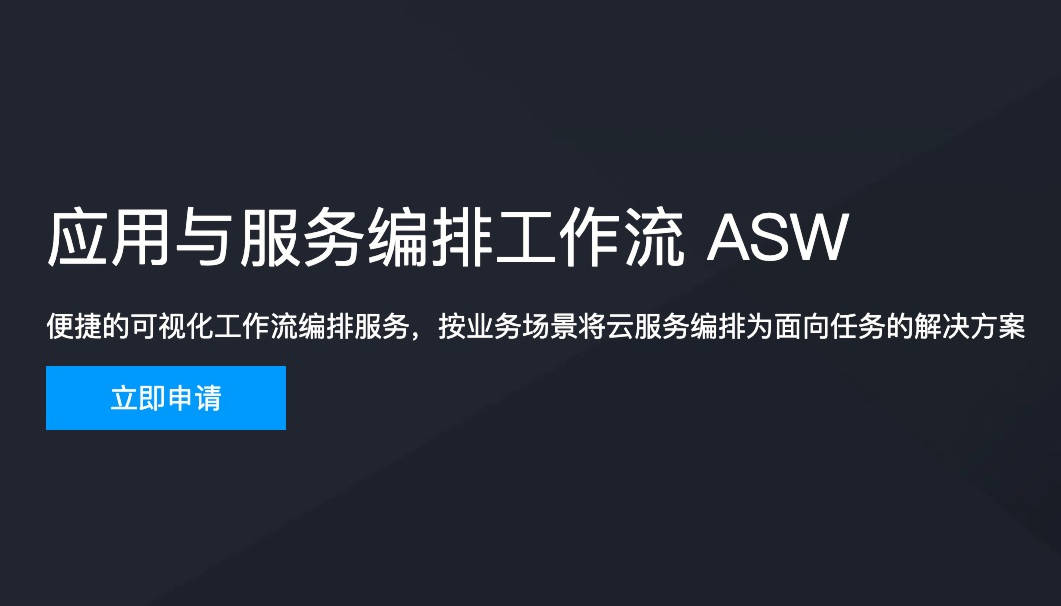 应用与服务编排工作流 ASW

便捷的可视化工作流编排服务，按业务场景将云服务编排为面向任务的解决方案

立即申请